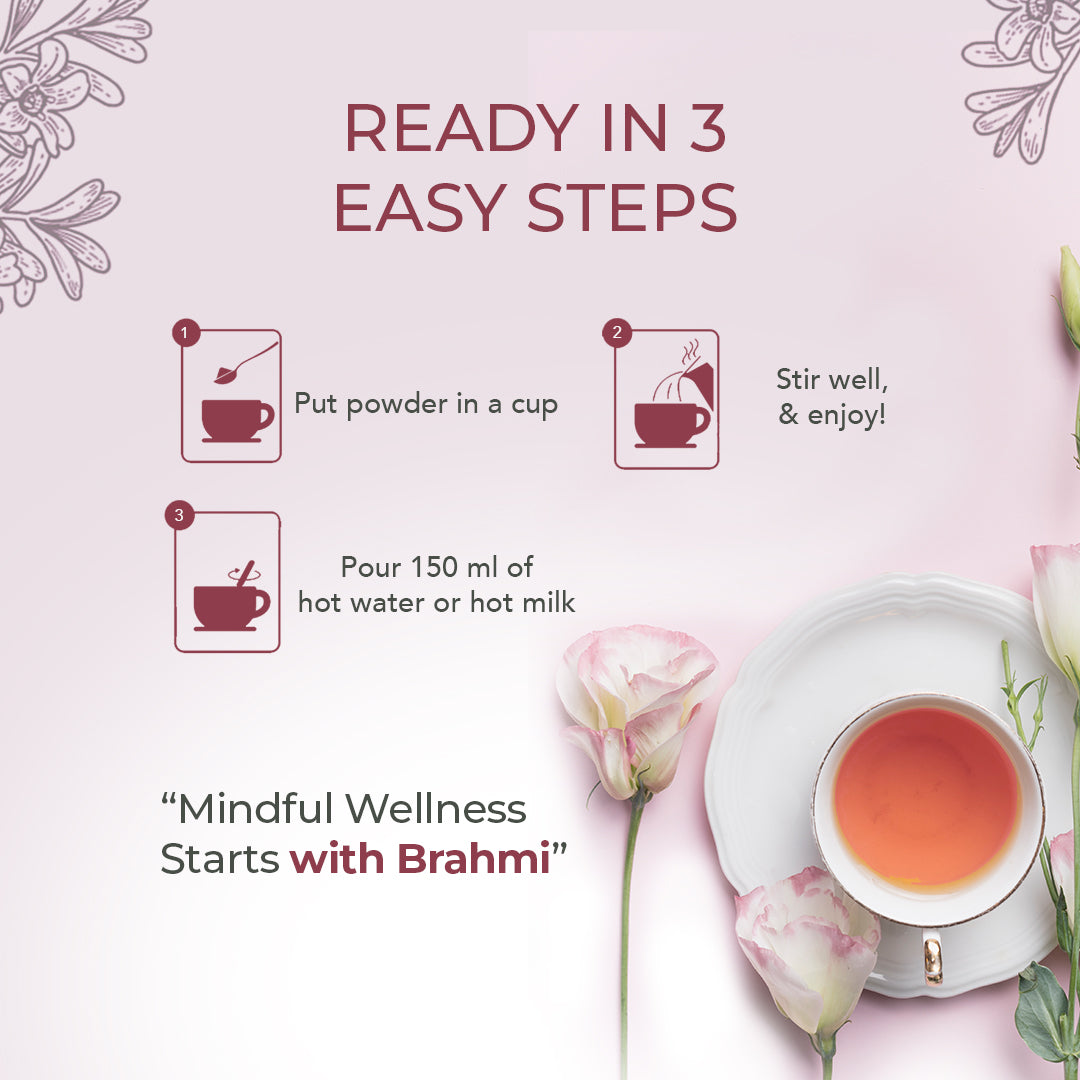 READY IN 3 EASY STEPS

1
Put powder in a cup

2
Stir well, & enjoy!

3
Pour 150 ml of hot water or hot milk

“Mindful Wellness Starts with Brahmi”