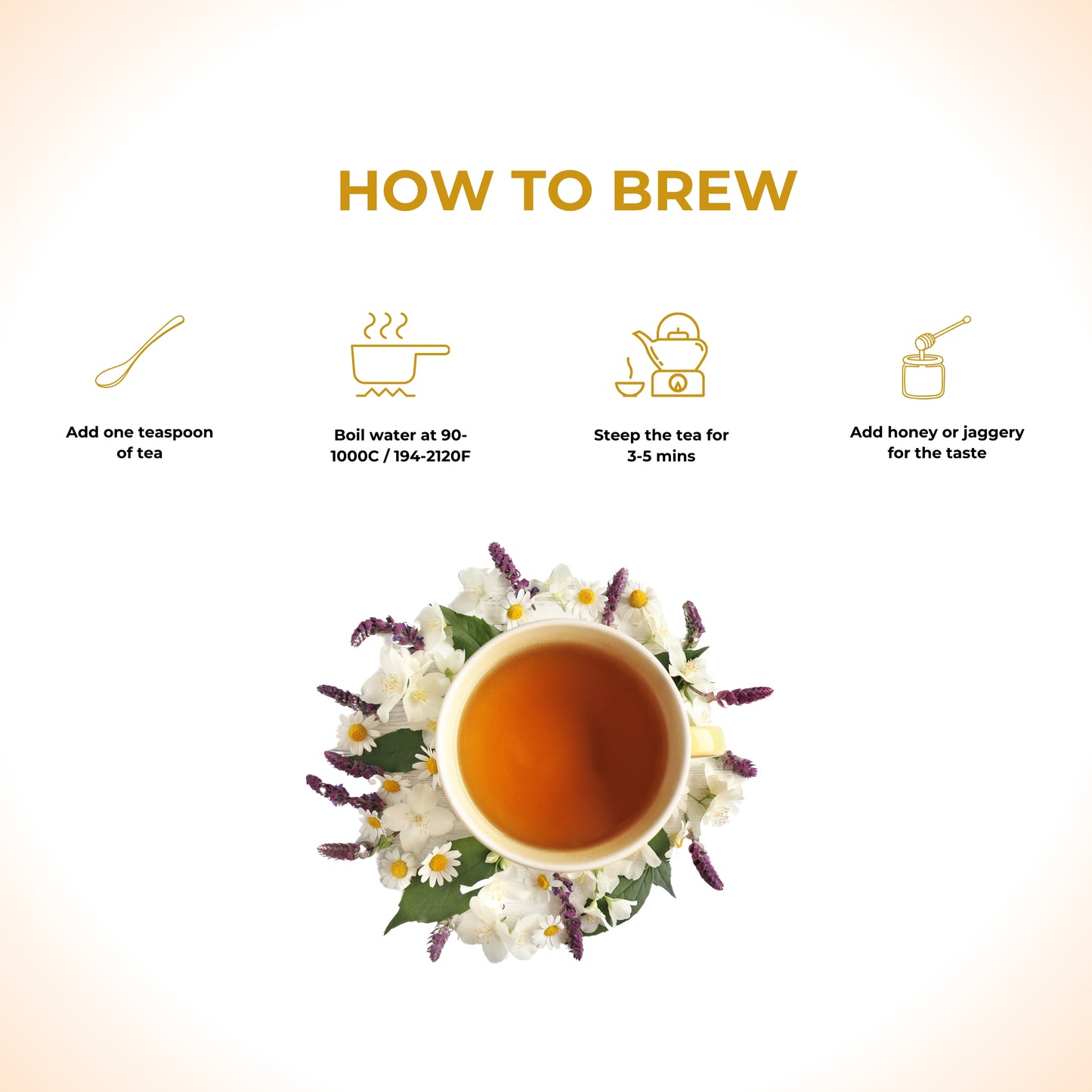 HOW TO BREW

Add one teaspoon of tea

Boil water at 90-1000C / 194-2120F

Steep the tea for 3-5 mins

Add honey or jaggery for the taste