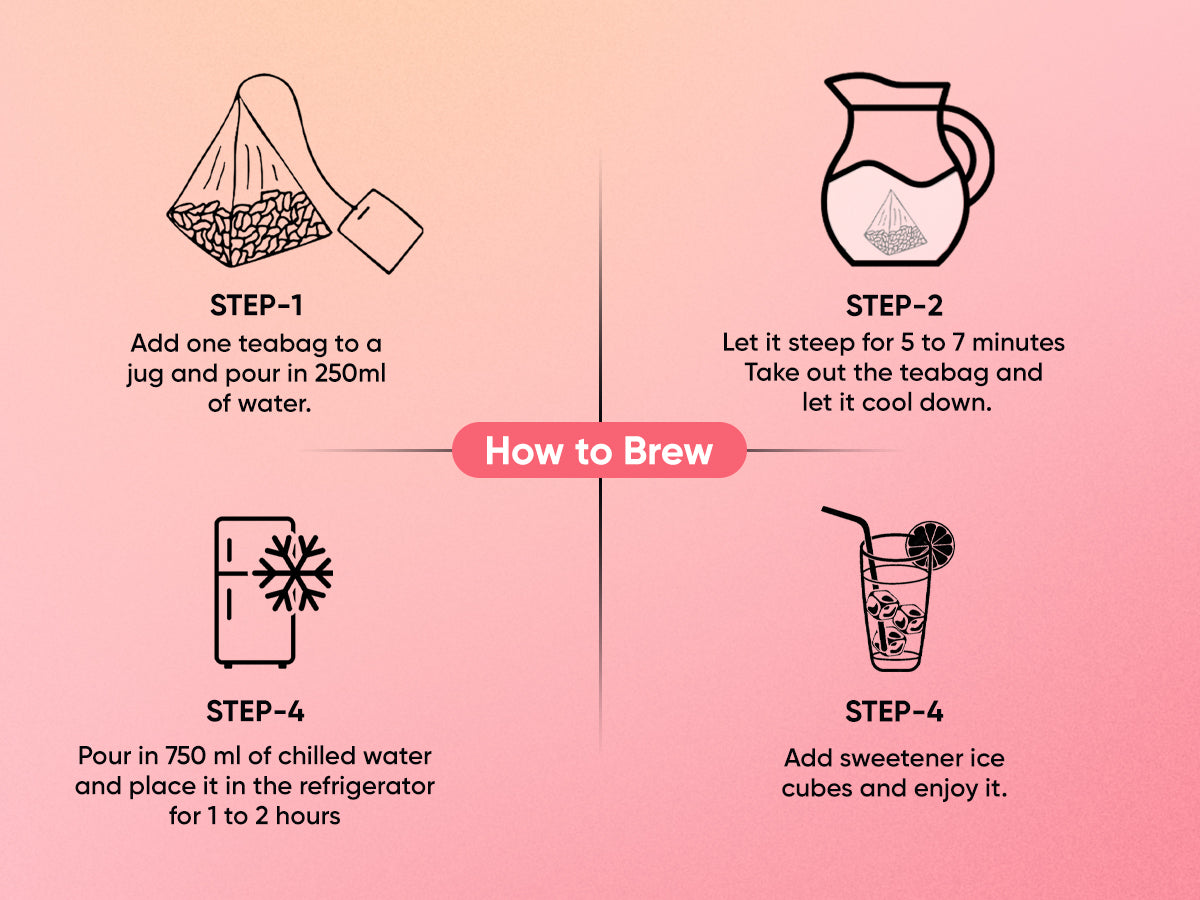 STEP-1
Add one teabag to a jug and pour in 250ml of water.

STEP-2
Let it steep for 5 to 7 minutes Take out the teabag and let it cool down.

How to Brew

STEP-4
Pour in 750 ml of chilled water and place it in the refrigerator for 1 to 2 hours

STEP-4
Add sweetener ice cubes and enjoy it.