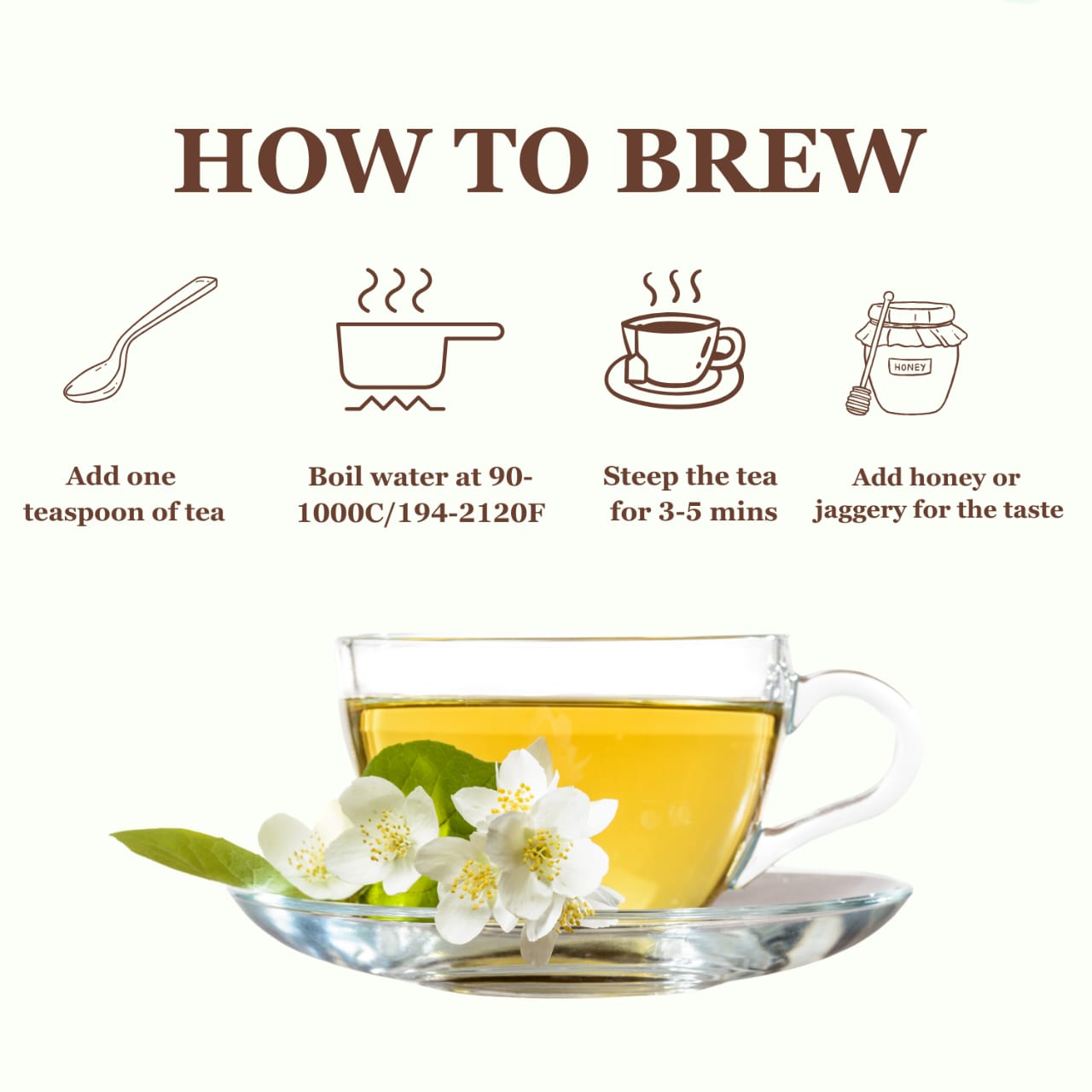 HOW TO BREW

HONEY

Add one teaspoon of tea

Boil water at 90-1000C/194-2120F

Steep the tea for 3-5 mins

Add honey or jaggery for the taste